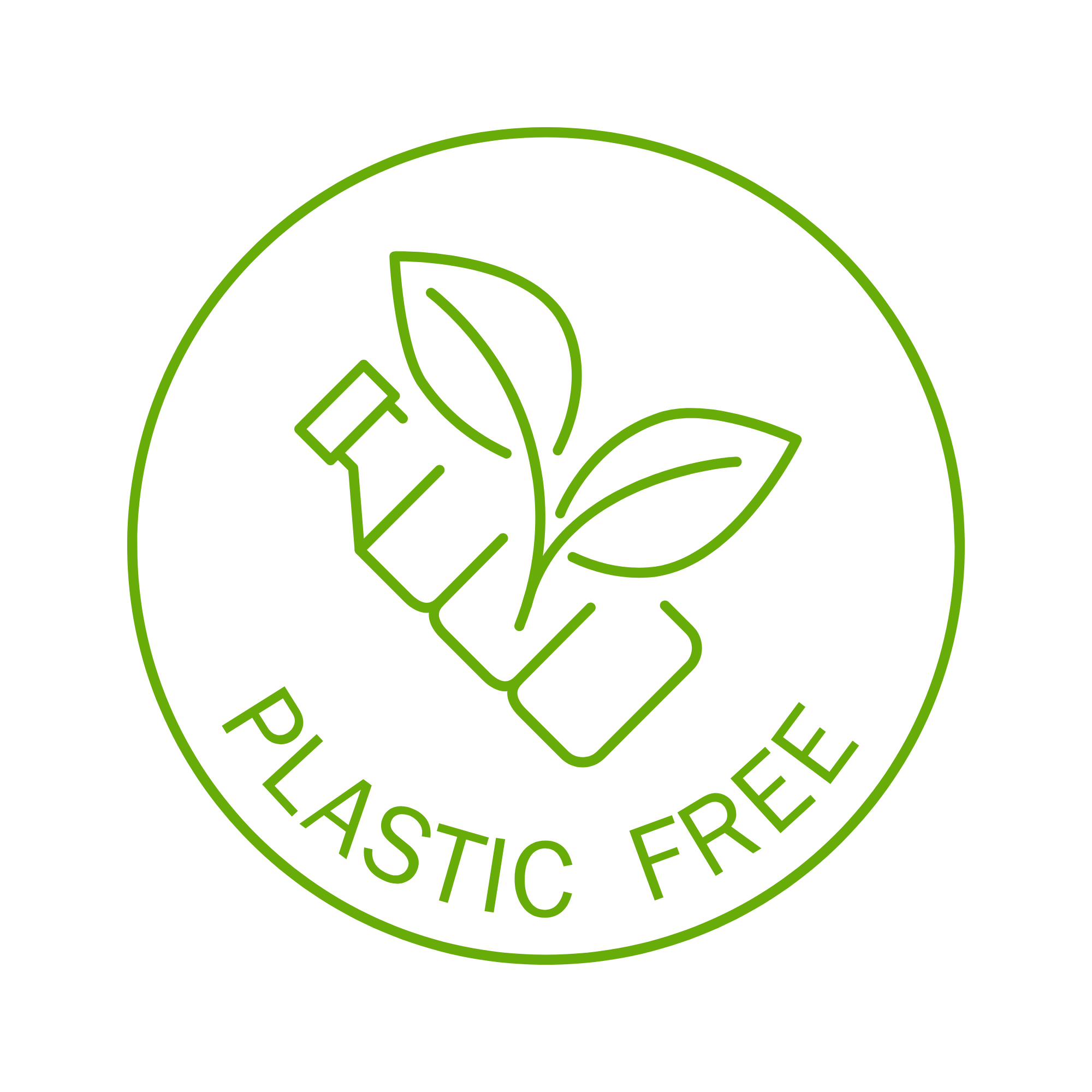 PLASTIC FREE